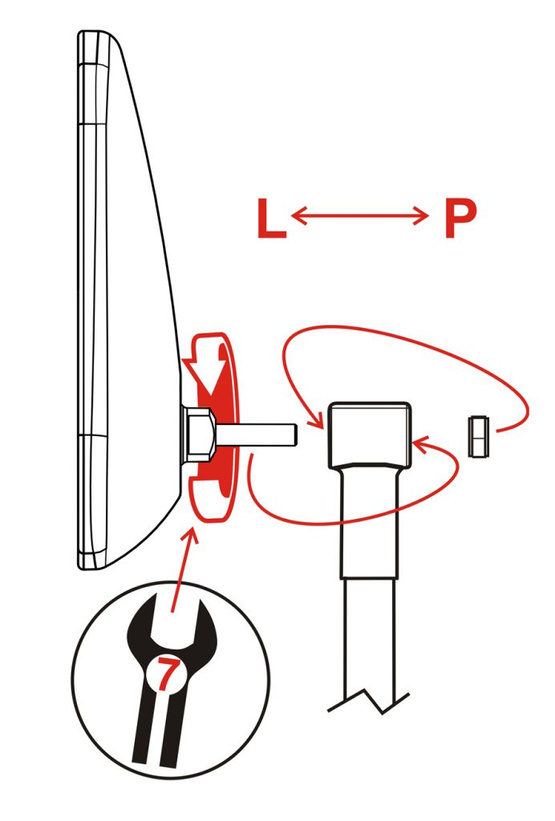 L P

7